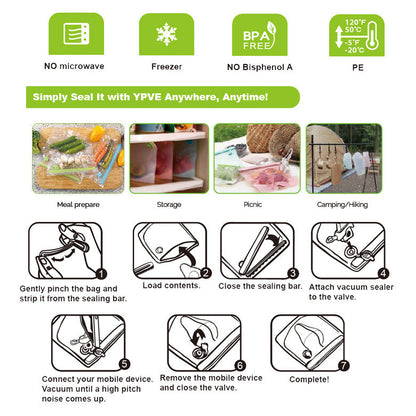 NO microwave

Freezer

BPA FREE

NO Bisphenol A

120°F 50°C

-5°F -20°C

PE

Simply Seal It with YPVE Anywhere, Anytime!

Meal prepare

Storage

Picnic

Camping/Hiking

1 Gently pinch the bag and strip it from the sealing bar.

2 Load contents.

3 Close the sealing bar.

4 Attach vacuum sealer to the valve.

5 Connect your mobile device. Vacuum until a high pitch noise comes up.

6 Remove the mobile device and close the valve.

7 Complete!